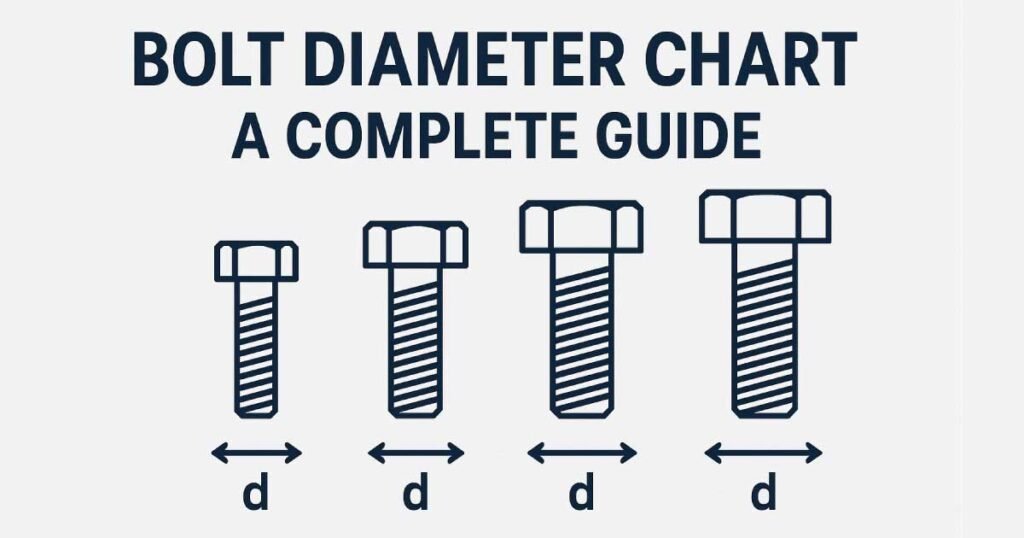 BOLT DIAMETER CHART
A COMPLETE GUIDE

d

d

d

d