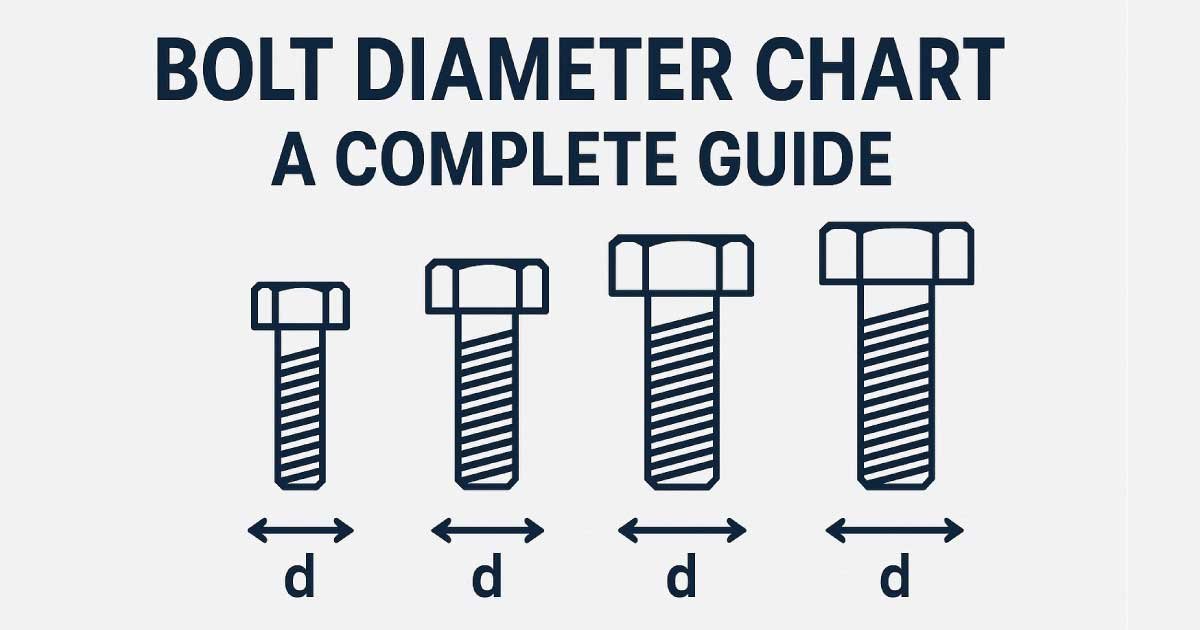 BOLT DIAMETER CHART
A COMPLETE GUIDE

d d d d