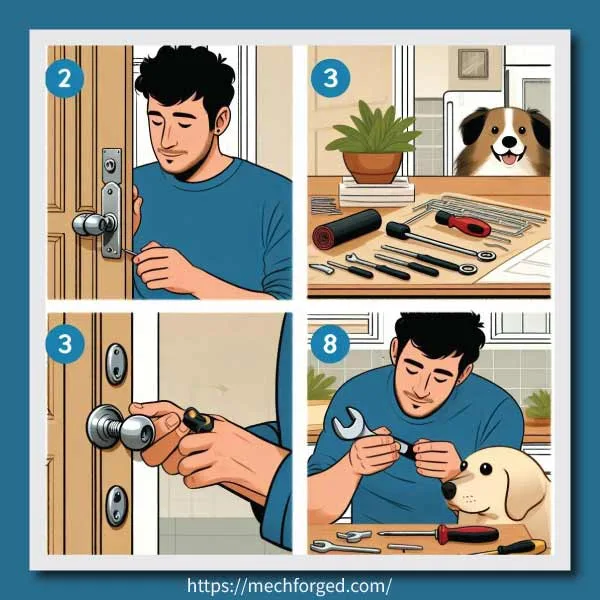 2

3

3

8

https://mechforged.com/