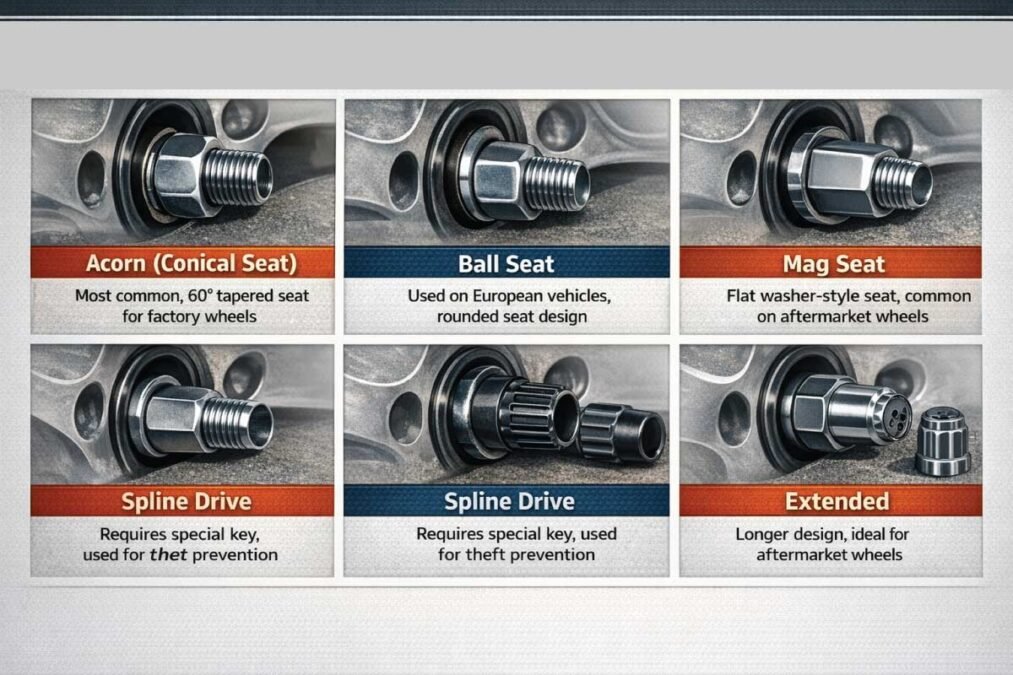 Acorn (Conical Seat)
Most common, 60° tapered seat for factory wheels

Ball Seat
Used on European vehicles, rounded seat design

Mag Seat
Flat washer-style seat, common on aftermarket wheels

Spline Drive
Requires special key, used for thet prevention

Spline Drive
Requires special key, used for theft prevention

Extended
Longer design, ideal for aftermarket wheels