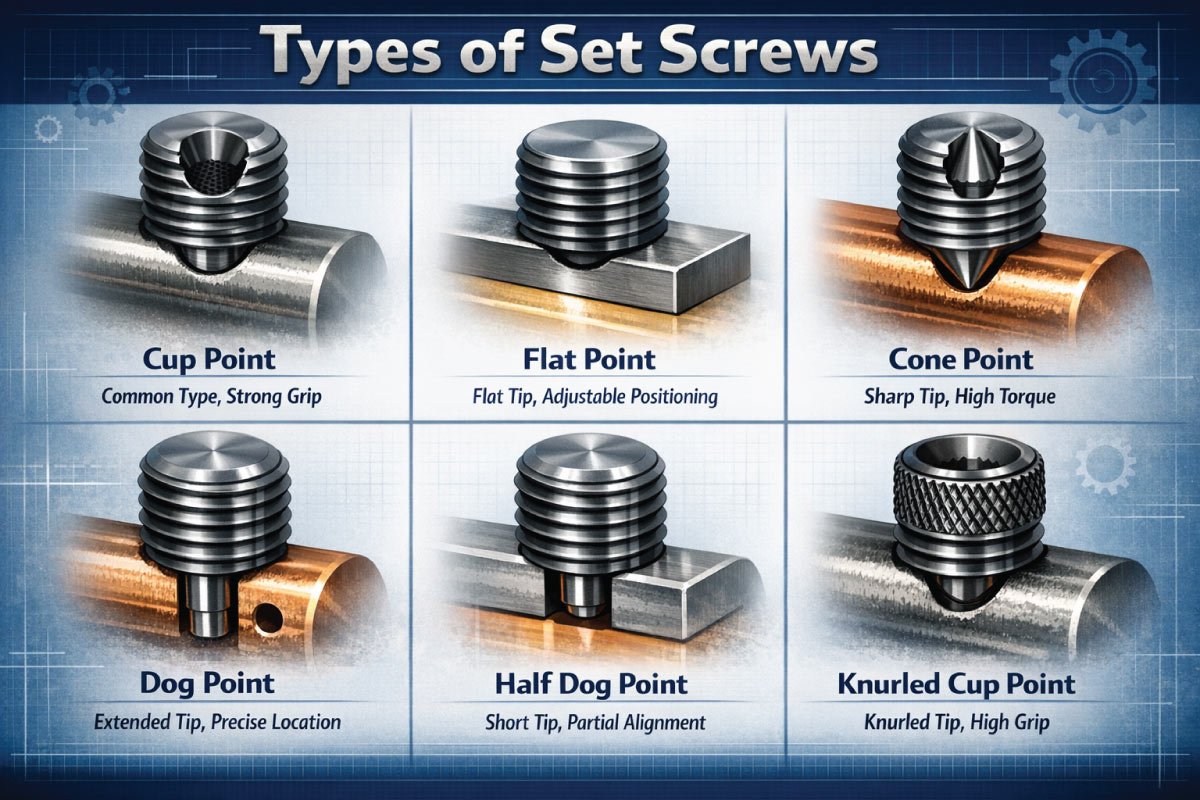 Types of Set Screws

Cup Point
Common Type, Strong Grip

Flat Point
Flat Tip, Adjustable Positioning

Cone Point
Sharp Tip, High Torque

Dog Point
Extended Tip, Precise Location

Half Dog Point
Short Tip, Partial Alignment

Knurled Cup Point
Knurled Tip, High Grip